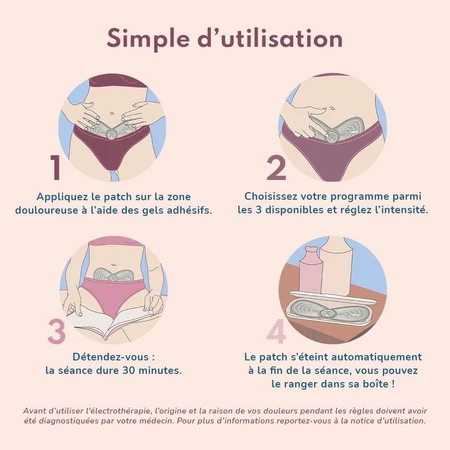 Simple d'utilisation

1

Appliquez le patch sur la zone douloureuse à l'aide des gels adhésifs.

2

Choisissez votre programme parmi les 3 disponibles et réglez l'intensité.

3

Détendez-vous : la séance dure 30 minutes.

4

Le patch s'éteint automatiquement à la fin de la séance, vous pouvez le ranger dans sa boîte !

Avant d'utiliser l'électrothérapie, l'origine et la raison de vos douleurs pendant les règles doivent avoir été diagnostiquées par votre médecin. Pour plus d'informations reportez-vous à la notice d'utilisation.